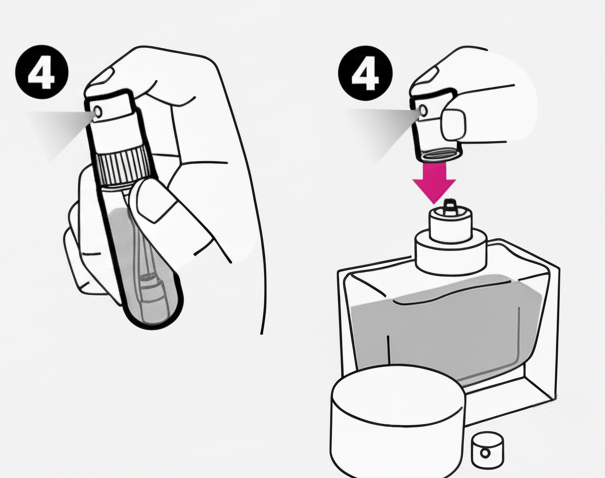 4

4