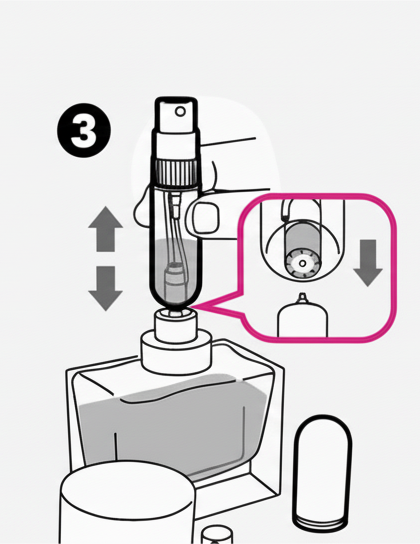 3